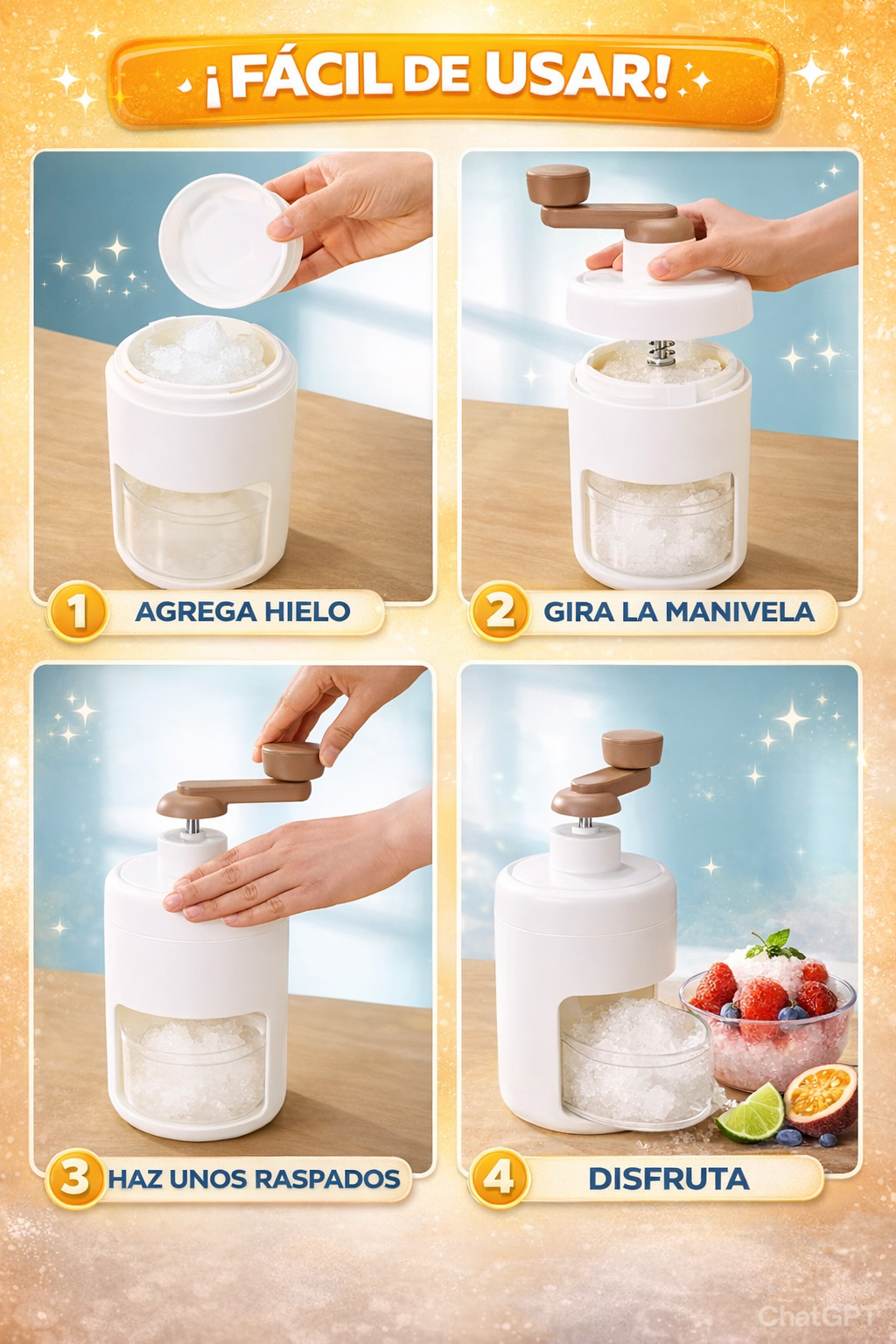 ¡FÁCIL DE USAR!

1 AGREGA HIELO

2 GIRA LA MANIVELA

3 HAZ UNOS RASPADOS

4 DISFRUTA

ChatGPT